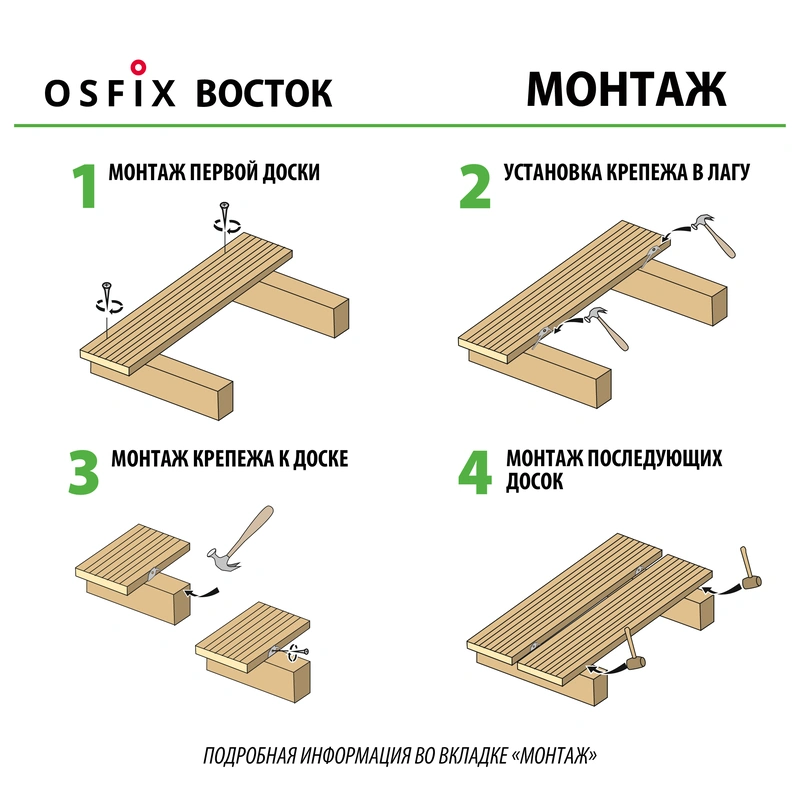 OSFIX ВОСТОК

МОНТАЖ

1 МОНТАЖ ПЕРВОЙ ДОСКИ

2 УСТАНОВКА КРЕПЕЖА В ЛАГУ

3 МОНТАЖ КРЕПЕЖА К ДОСКЕ

4 МОНТАЖ ПОСЛЕДУЮЩИХ ДОСОК

ПОДРОБНАЯ ИНФОРМАЦИЯ ВО ВКЛАДКЕ «МОНТАЖ»