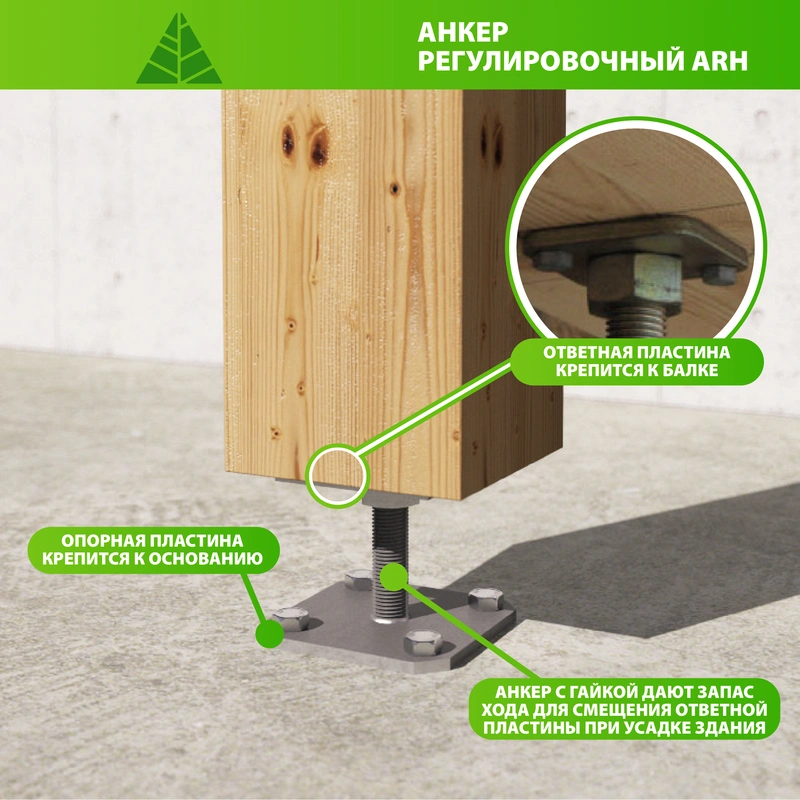 АНКЕР
РЕГУЛИРОВОЧНЫЙ ARH

ОТВЕТНАЯ ПЛАСТИНА
КРЕПИТСЯ К БАЛКЕ

ОПОРНАЯ ПЛАСТИНА
КРЕПИТСЯ К ОСНОВАНИЮ

АНКЕР С ГАЙКОЙ ДАЮТ ЗАПАС
ХОДА ДЛЯ СМЕЩЕНИЯ ОТВЕТНОЙ
ПЛАСТИНЫ ПРИ УСАДКЕ ЗДАНИЯ