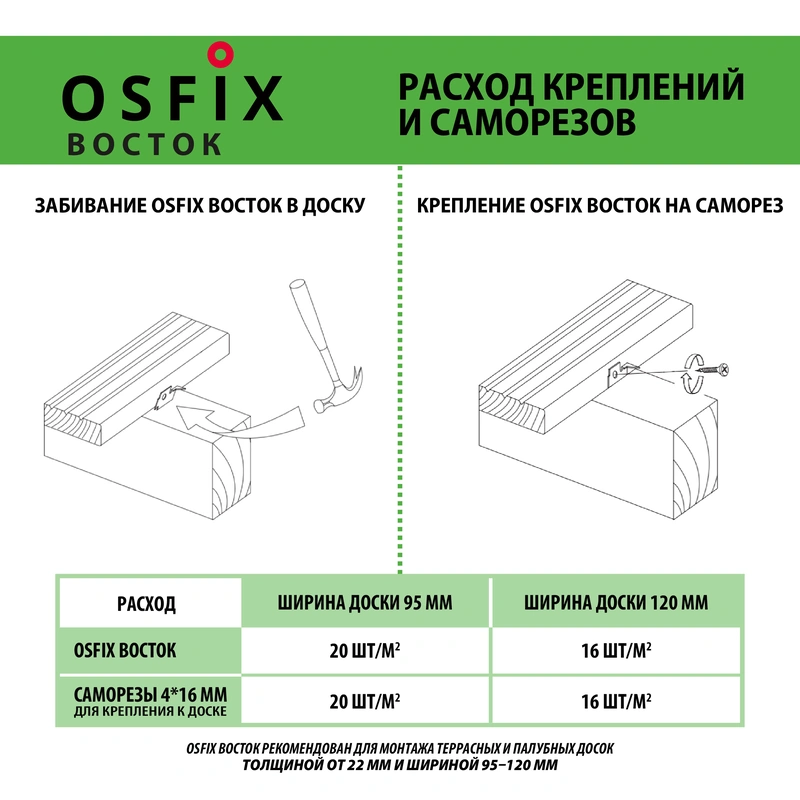 OSFIX
ВОСТОК

РАСХОД КРЕПЛЕНИЙ И САМОРЕЗОВ

ЗАБИВАНИЕ OSFIX ВОСТОК В ДОСКУ

КРЕПЛЕНИЕ OSFIX ВОСТОК НА САМОРЕЗ

| РАСХОД | ШИРИНА ДОСКИ 95 ММ | ШИРИНА ДОСКИ 120 ММ |
|---|---|---|
| OSFIX ВОСТОК | 20 ШТ/М$^2$ | 16 ШТ/М$^2$ |
| САМОРЕЗЫ 4*16 ММ ДЛЯ КРЕПЛЕНИЯ К ДОСКЕ | 20 ШТ/М$^2$ | 16 ШТ/М$^2$ |

OSFIX ВОСТОК РЕКОМЕНДОВАН ДЛЯ МОНТАЖА ТЕРРАСНЫХ И ПАЛУБНЫХ ДОСОК ТОЛЩИНОЙ ОТ 22 ММ И ШИРИНОЙ 95–120 ММ