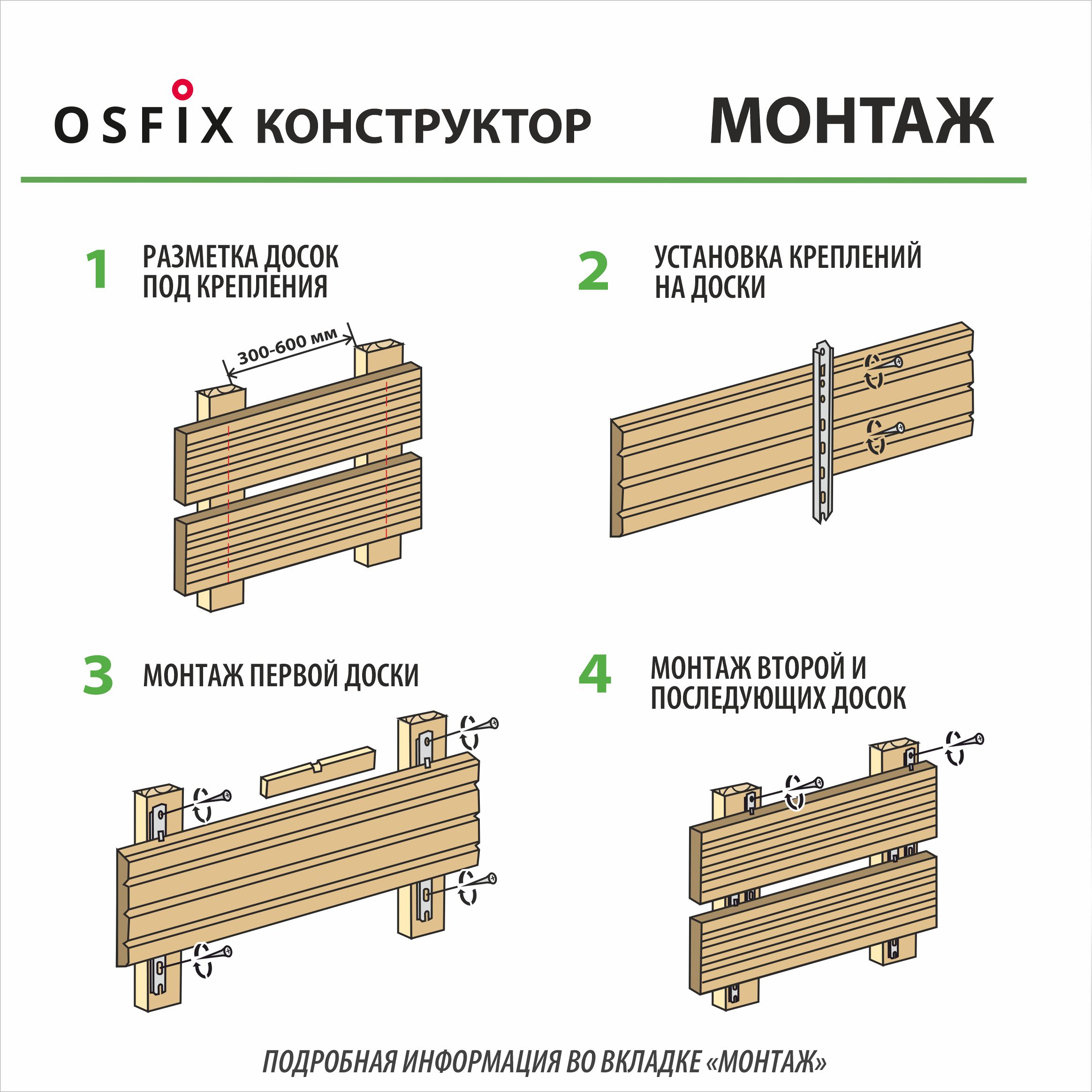 OSFIX КОНСТРУКТОР

МОНТАЖ

1 РАЗМЕТКА ДОСОК ПОД КРЕПЛЕНИЯ

300-600 мм

2 УСТАНОВКА КРЕПЛЕНИЙ НА ДОСКИ

3 МОНТАЖ ПЕРВОЙ ДОСКИ

4 МОНТАЖ ВТОРОЙ И ПОСЛЕДУЮЩИХ ДОСОК

ПОДРОБНАЯ ИНФОРМАЦИЯ ВО ВКЛАДКЕ «МОНТАЖ»