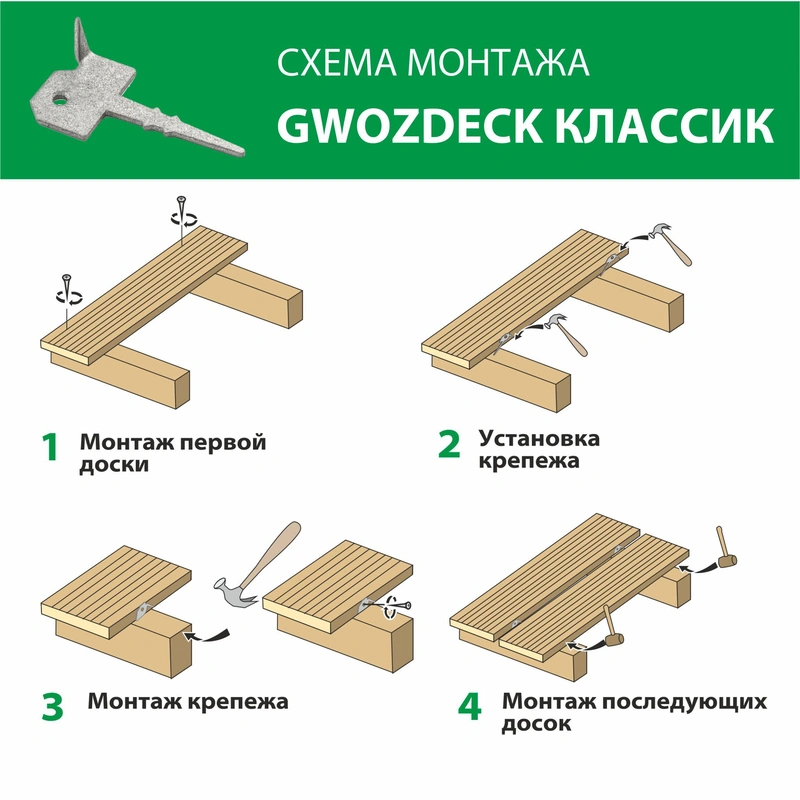 СХЕМА МОНТАЖА
GWOZDECK КЛАССИК

1 Монтаж первой доски

2 Установка крепежа

3 Монтаж крепежа

4 Монтаж последующих досок