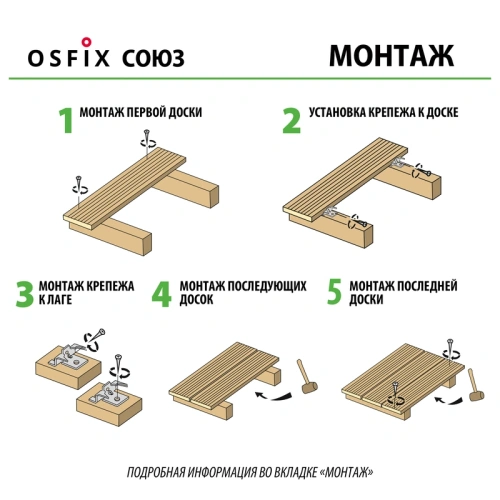 OSFIX СОЮЗ

МОНТАЖ

1 МОНТАЖ ПЕРВОЙ ДОСКИ

2 УСТАНОВКА КРЕПЕЖА К ДОСКЕ

3 МОНТАЖ КРЕПЕЖА К ЛАГЕ

4 МОНТАЖ ПОСЛЕДУЮЩИХ ДОСОК

5 МОНТАЖ ПОСЛЕДНЕЙ ДОСКИ

ПОДРОБНАЯ ИНФОРМАЦИЯ ВО ВКЛАДКЕ «МОНТАЖ»