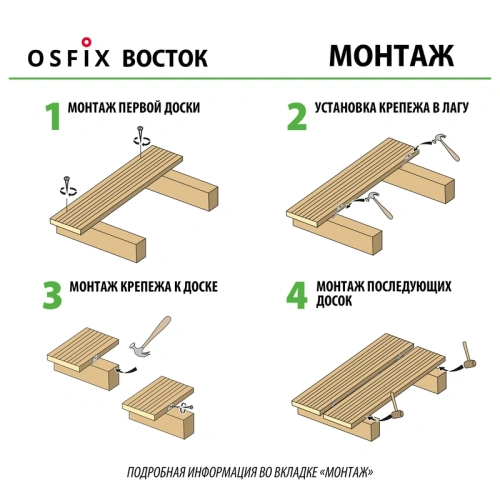 OSFIX ВОСТОК

МОНТАЖ

1 МОНТАЖ ПЕРВОЙ ДОСКИ

2 УСТАНОВКА КРЕПЕЖА В ЛАГУ

3 МОНТАЖ КРЕПЕЖА К ДОСКЕ

4 МОНТАЖ ПОСЛЕДУЮЩИХ ДОСОК

ПОДРОБНАЯ ИНФОРМАЦИЯ ВО ВКЛАДКЕ «МОНТАЖ»