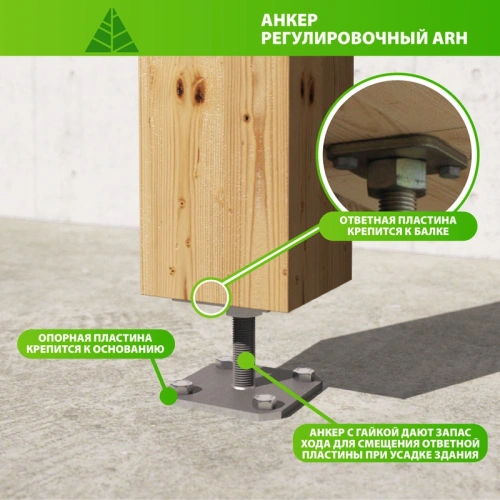 АНКЕР РЕГУЛИРОВОЧНЫЙ ARH

ОТВЕТНАЯ ПЛАСТИНА КРЕПИТСЯ К БАЛКЕ

ОПОРНАЯ ПЛАСТИНА КРЕПИТСЯ К ОСНОВАНИЮ

АНКЕР С ГАЙКОЙ ДАЮТ ЗАПАС ХОДА ДЛЯ СМЕЩЕНИЯ ОТВЕТНОЙ ПЛАСТИНЫ ПРИ УСАДКЕ ЗДАНИЯ