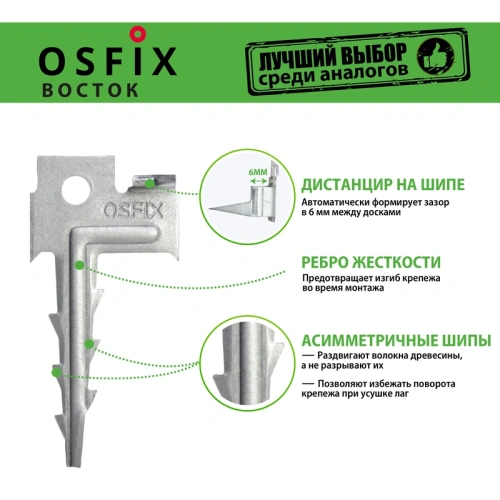 OSFIX
ВОСТОК

ЛУЧШИЙ ВЫБОР
среди аналогов

OSFIX

6ММ

ДИСТАНЦИР НА ШИПЕ
Автоматически формирует зазор в 6 мм между досками

РЕБРО ЖЕСТКОСТИ
Предотвращает изгиб крепежа во время монтажа

АСИММЕТРИЧНЫЕ ШИПЫ
— Раздвигают волокна древесины, а не разрывают их

— Позволяют избежать поворота крепежа при усушке лаг