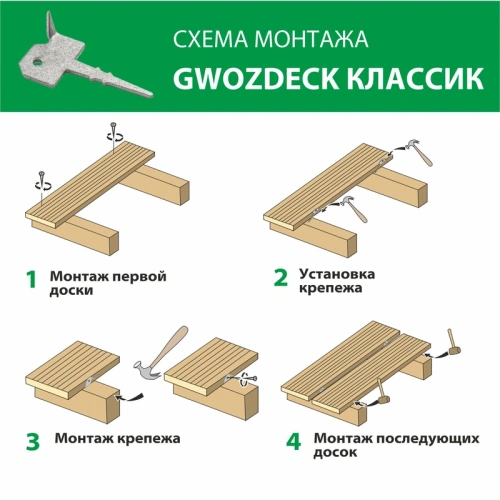 СХЕМА МОНТАЖА
GWOZDECK КЛАССИК

1 Монтаж первой доски

2 Установка крепежа

3 Монтаж крепежа

4 Монтаж последующих досок